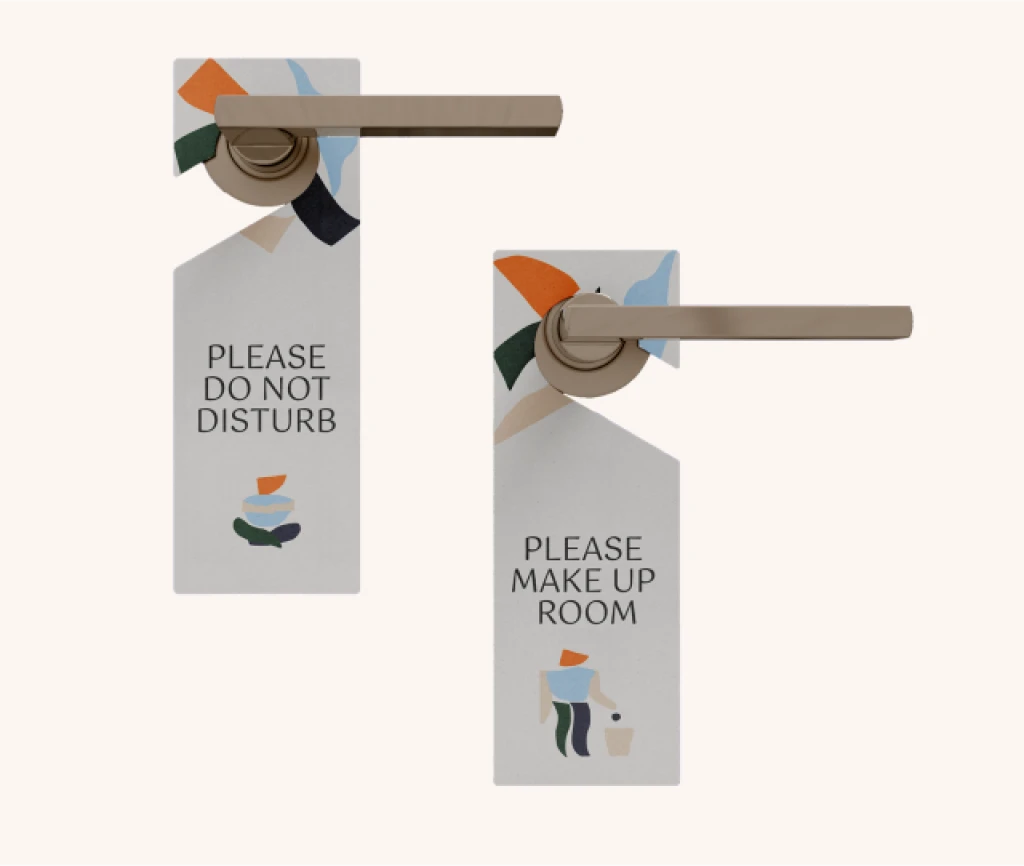 PLEASE DO NOT DISTURB

PLEASE MAKE UP ROOM